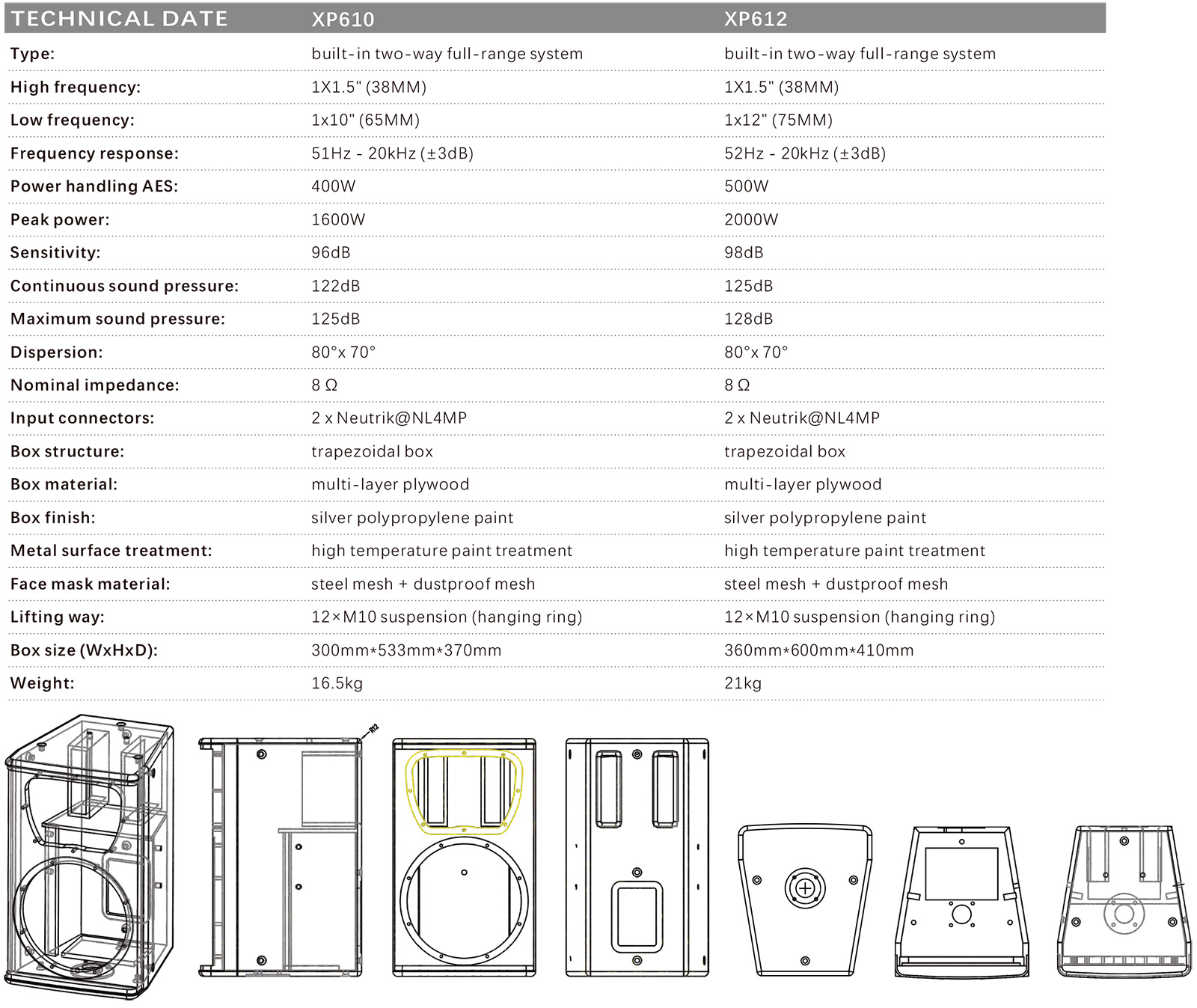 | TECHNICAL DATE | XP610 | XP612 |
|---|---|---|
| Type: | built-in two-way full-range system | built-in two-way full-range system |
| High frequency: | 1X1.5" (38MM) | 1X1.5" (38MM) |
| Low frequency: | 1x10" (65MM) | 1x12" (75MM) |
| Frequency response: | 51Hz - 20kHz (±3dB) | 52Hz - 20kHz (±3dB) |
| Power handling AES: | 400W | 500W |
| Peak power: | 1600W | 2000W |
| Sensitivity: | 96dB | 98dB |
| Continuous sound pressure: | 122dB | 125dB |
| Maximum sound pressure: | 125dB | 128dB |
| Dispersion: | 80°x 70° | 80°x 70° |
| Nominal impedance: | 8 Ω | 8 Ω |
| Input connectors: | 2 x Neutrik@NL4MP | 2 x Neutrik@NL4MP |
| Box structure: | trapezoidal box | trapezoidal box |
| Box material: | multi-layer plywood | multi-layer plywood |
| Box finish: | silver polypropylene paint | silver polypropylene paint |
| Metal surface treatment: | high temperature paint treatment | high temperature paint treatment |
| Face mask material: | steel mesh + dustproof mesh | steel mesh + dustproof mesh |
| Lifting way: | 12×M10 suspension (hanging ring) | 12×M10 suspension (hanging ring) |
| Box size (WxHxD): | 300mm*533mm*370mm | 360mm*600mm*410mm |
| Weight: | 16.5kg | 21kg |

R12