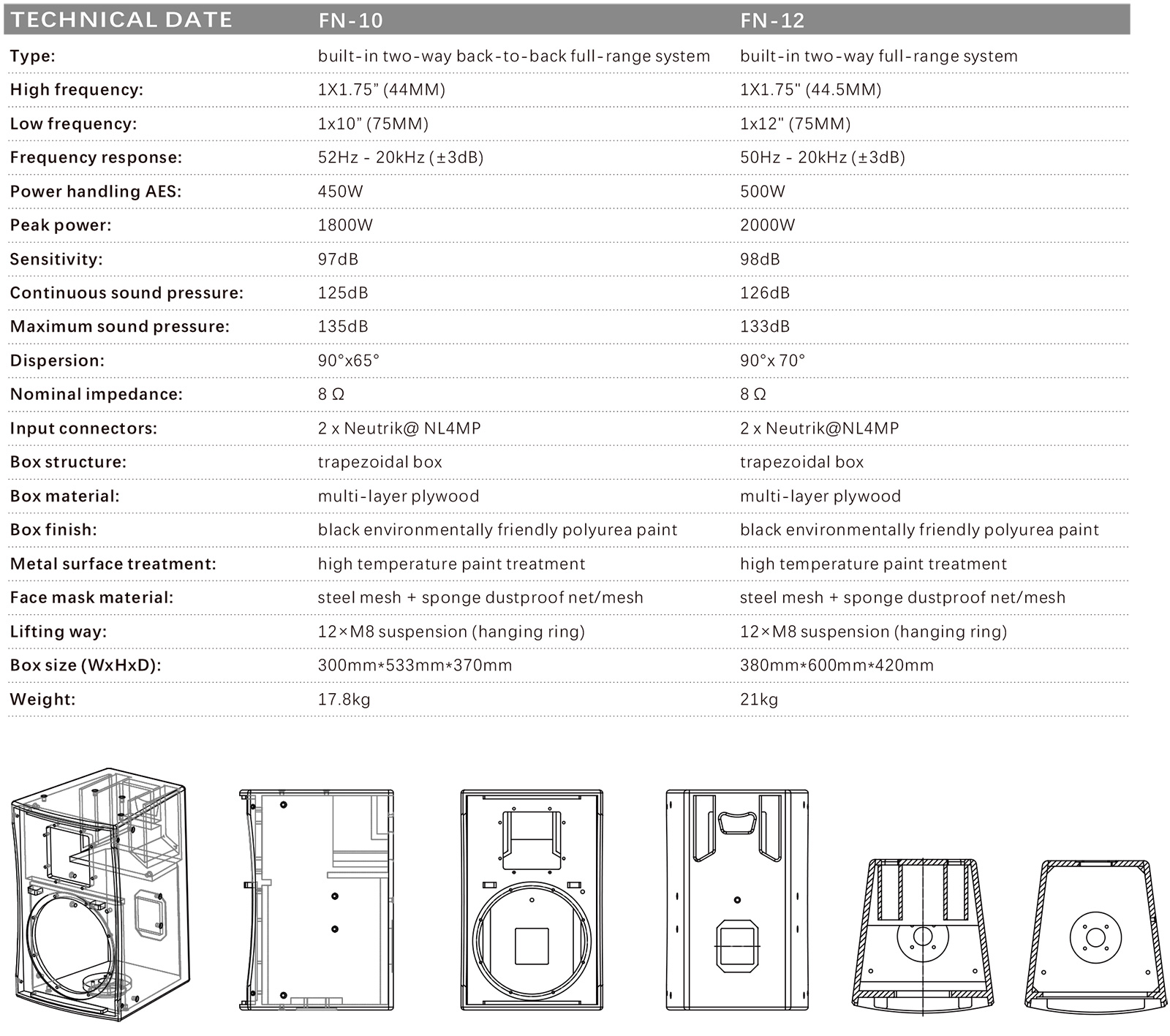 | TECHNICAL DATE | FN-10 | FN-12 |
|---|---|---|
| Type: | built-in two-way back-to-back full-range system | built-in two-way full-range system |
| High frequency: | 1X1.75" (44MM) | 1X1.75" (44.5MM) |
| Low frequency: | 1x10" (75MM) | 1x12" (75MM) |
| Frequency response: | 52Hz - 20kHz (±3dB) | 50Hz - 20kHz (±3dB) |
| Power handling AES: | 450W | 500W |
| Peak power: | 1800W | 2000W |
| Sensitivity: | 97dB | 98dB |
| Continuous sound pressure: | 125dB | 126dB |
| Maximum sound pressure: | 135dB | 133dB |
| Dispersion: | 90°x65° | 90°x 70° |
| Nominal impedance: | 8 Ω | 8 Ω |
| Input connectors: | 2 x Neutrik@ NL4MP | 2 x Neutrik@NL4MP |
| Box structure: | trapezoidal box | trapezoidal box |
| Box material: | multi-layer plywood | multi-layer plywood |
| Box finish: | black environmentally friendly polyurea paint | black environmentally friendly polyurea paint |
| Metal surface treatment: | high temperature paint treatment | high temperature paint treatment |
| Face mask material: | steel mesh + sponge dustproof net/mesh | steel mesh + sponge dustproof net/mesh |
| Lifting way: | 12×M8 suspension (hanging ring) | 12×M8 suspension (hanging ring) |
| Box size (WxHxD): | 300mm*533mm*370mm | 380mm*600mm*420mm |
| Weight: | 17.8kg | 21kg |